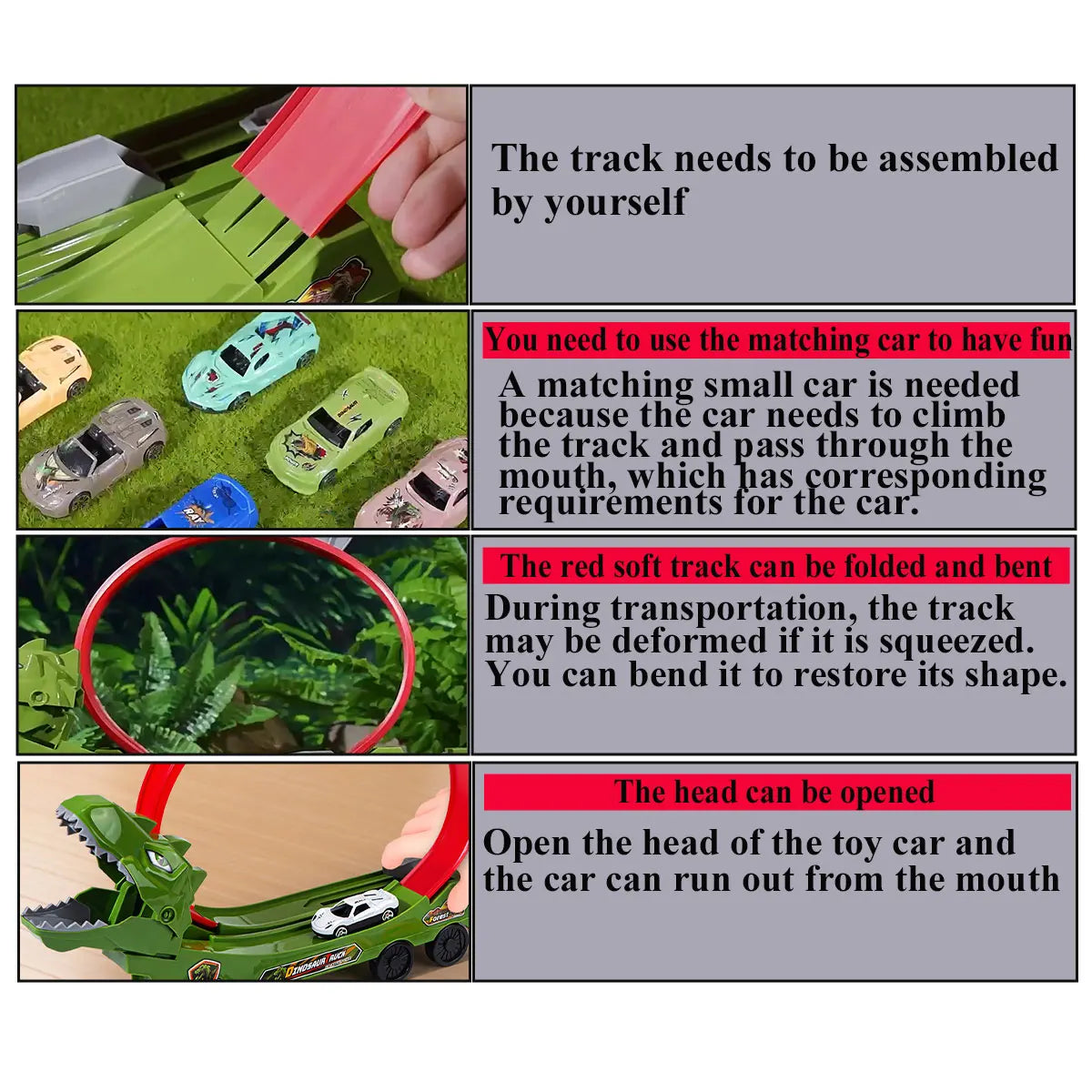 The track needs to be assembled by yourself

You need to use the matching car to have fun

A matching small car is needed because the car needs to climb the track and pass through the mouth, which has corresponding requirements for the car.

The red soft track can be folded and bent

During transportation, the track may be deformed if it is squeezed. You can bend it to restore its shape.

The head can be opened

Open the head of the toy car and the car can run out from the mouth

DINOSAUR TRUCK