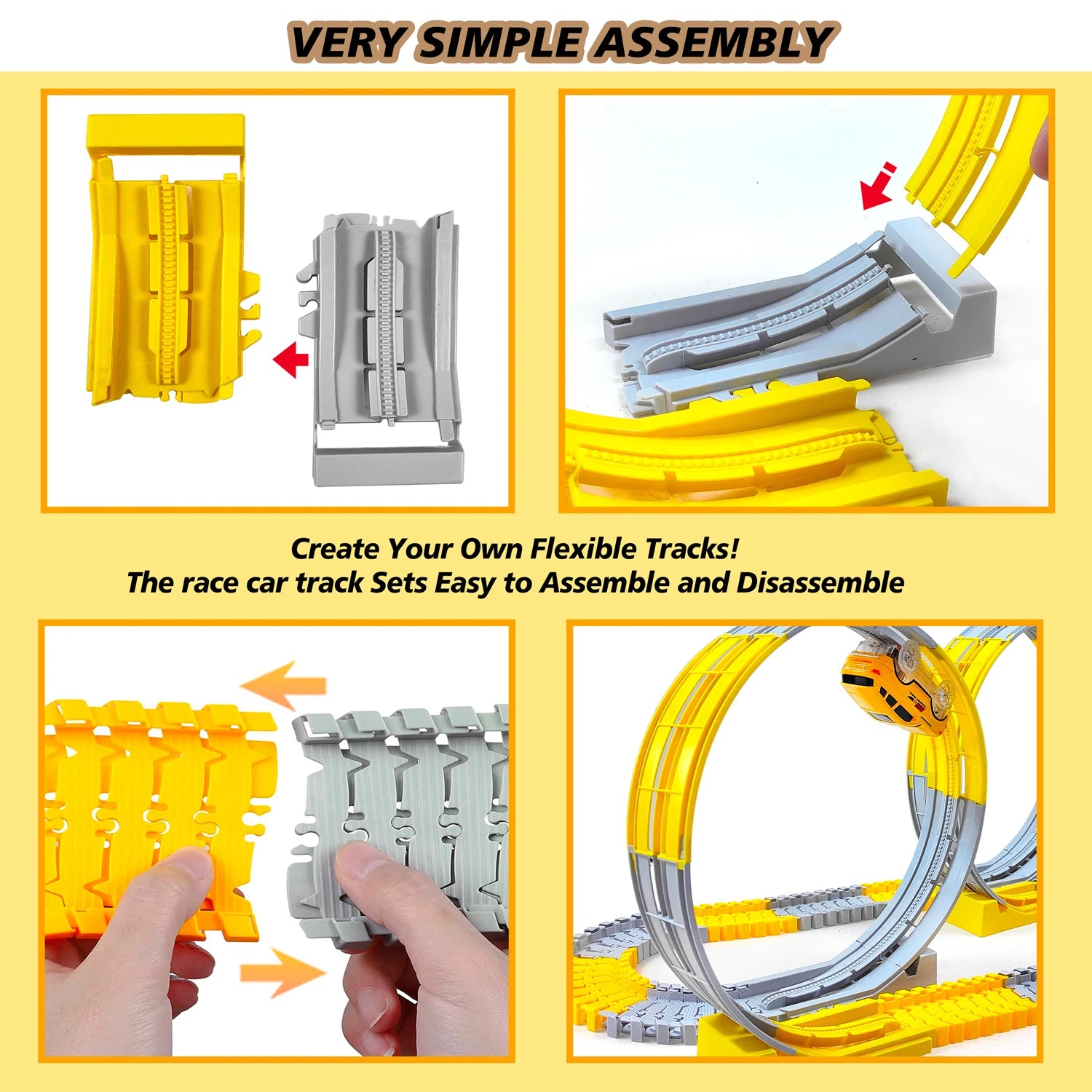 VERY SIMPLE ASSEMBLY

Create Your Own Flexible Tracks!
The race car track Sets Easy to Assemble and Disassemble